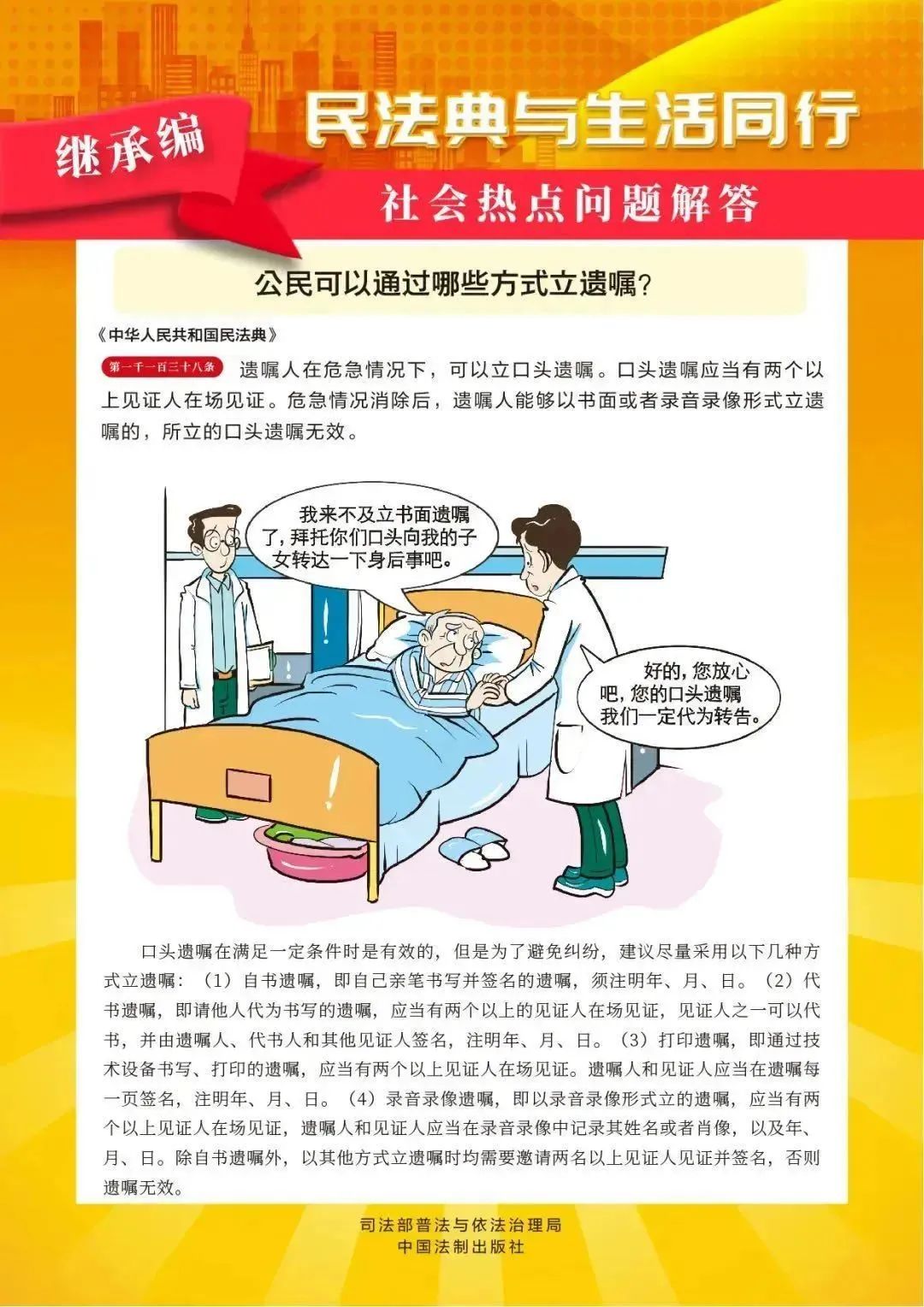 继承编

民法典与生活同行

社会热点问题解答

公民可以通过哪些方式立遗嘱？

《中华人民共和国民法典》

第一千一百三十八条 遗嘱人在危急情况下，可以立口头遗嘱。口头遗嘱应当有两个以上见证人在场见证。危急情况消除后，遗嘱人能够以书面或者录音录像形式立遗嘱的，所立的口头遗嘱无效。

我来不及立书面遗嘱了，拜托你们口头向我的子女转达一下身后事吧。

好的，您放心吧，您的口头遗嘱我们一定代为转告。

口头遗嘱在满足一定条件时是有效的，但是为了避免纠纷，建议尽量采用以下几种方式立遗嘱：（1）自书遗嘱，即自己亲笔书写并签名的遗嘱，须注明年、月、日。（2）代书遗嘱，即请他人代为书写的遗嘱，应当有两个以上的见证人在场见证，见证人之一可以代书，并由遗嘱人、代书人和其他见证人签名，注明年、月、日。（3）打印遗嘱，即通过技术设备书写、打印的遗嘱，应当有两个以上见证人在场见证。遗嘱人和见证人应当在遗嘱每一页签名，注明年、月、日。（4）录音录像遗嘱，即以录音录像形式立的遗嘱，应当有两个以上见证人在场见证，遗嘱人和见证人应当在录音录像中记录其姓名或者肖像，以及年、月、日。除自书遗嘱外，以其他方式立遗嘱时均需要邀请两名以上见证人见证并签名，否则遗嘱无效。

司法部普法与依法治理局
中国法制出版社